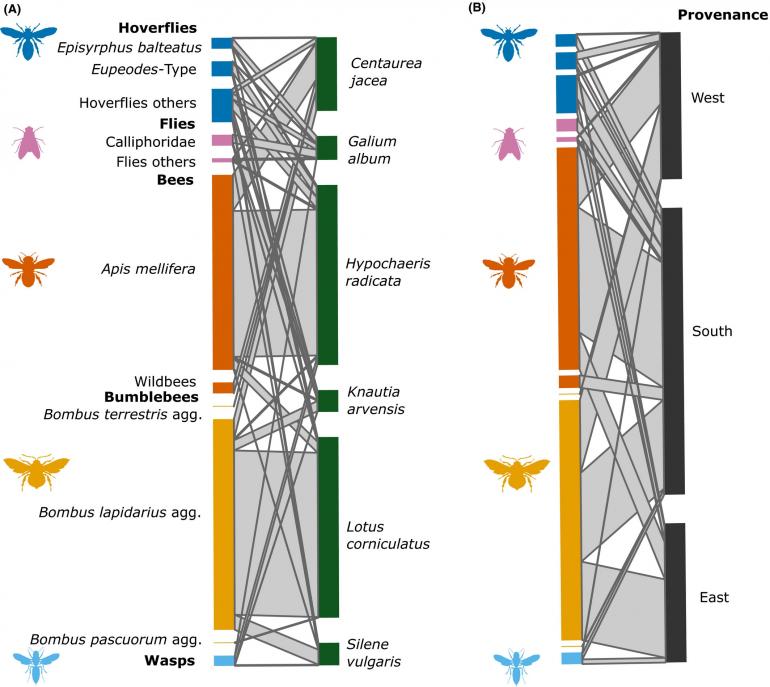 (A)

Hoverflies
Episyrphus balteatus
Eupeodes-Type
Hoverflies others
Flies
Calliphoridae
Flies others
Bees
Apis mellifera
Wildbees
Bumblebees
Bombus terrestris agg.
Bombus lapidarius agg.
Bombus pascuorum agg.
Wasps

Centaurea jacea
Galium album
Hypochaeris radicata
Knautia arvensis
Lotus corniculatus
Silene vulgaris

(B)

Provenance
West
South
East